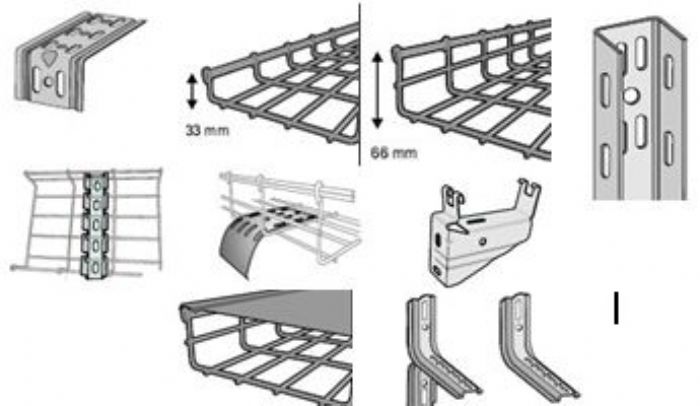 33 mm

66 mm