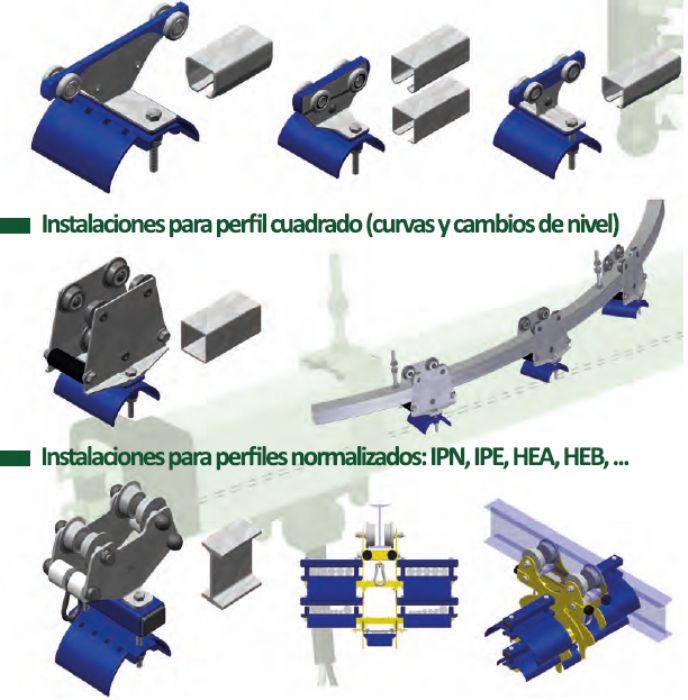 Instalaciones para perfil cuadrado (curvas y cambios de nivel)

Instalaciones para perfiles normalizados: IPN, IPE, HEA, HEB, ...